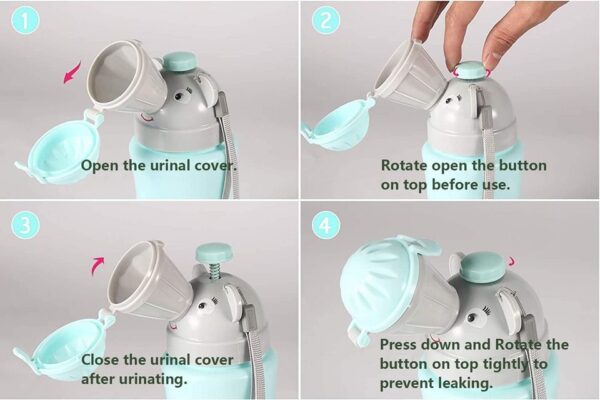 1
Open the urinal cover.

2
Rotate open the button on top before use.

3
Close the urinal cover after urinating.

4
Press down and Rotate the button on top tightly to prevent leaking.