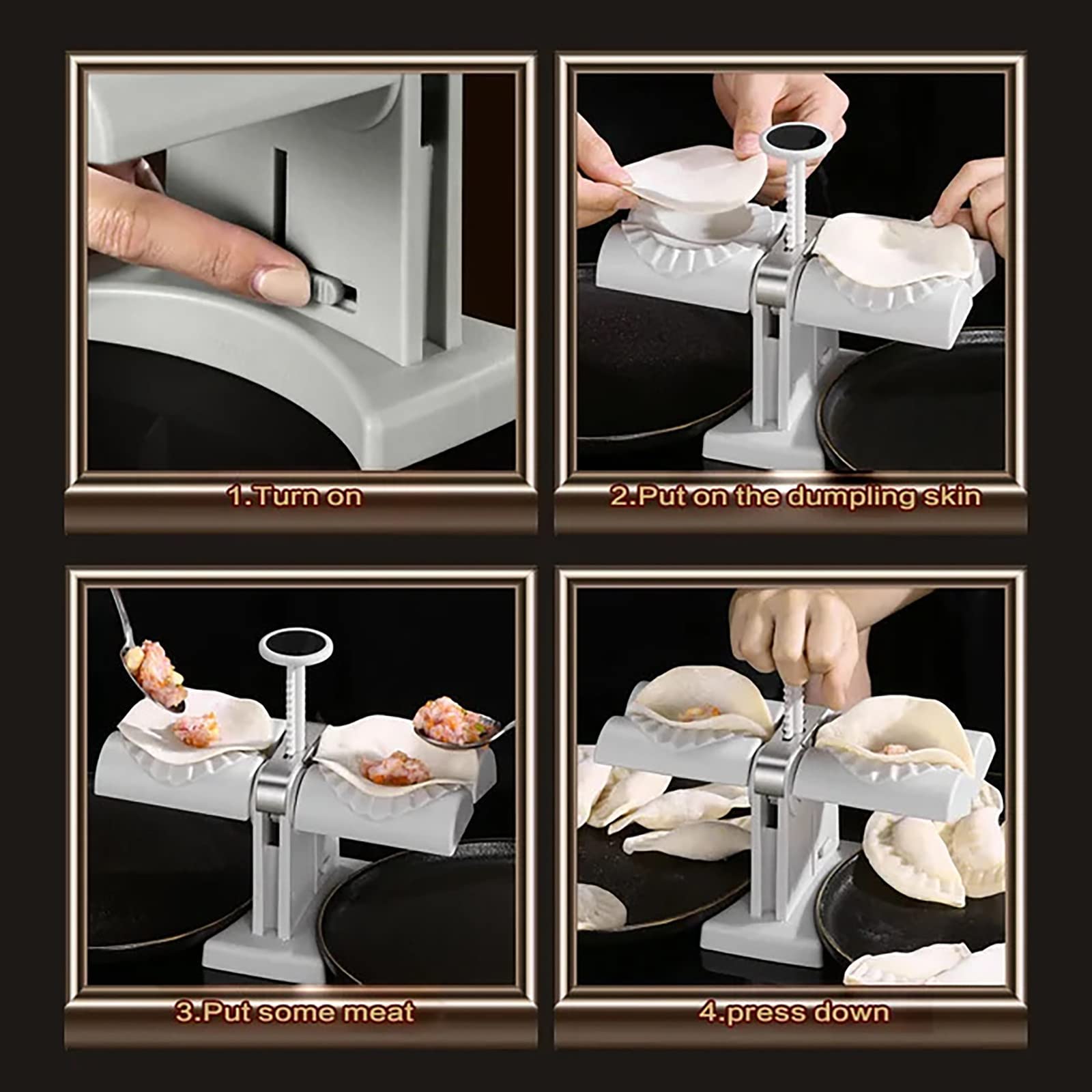 1.Turn on

2.Put on the dumpling skin

3.Put some meat

4.press down