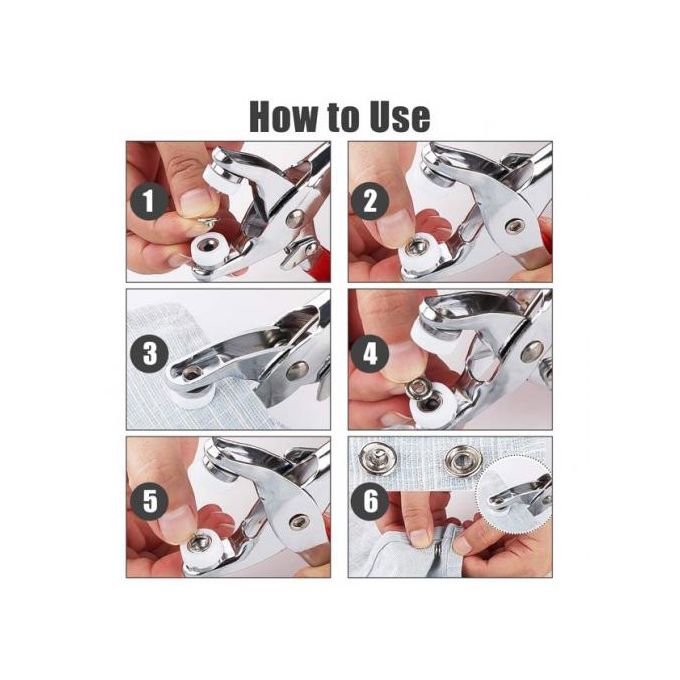 How to Use

1

2

3

4

5

6