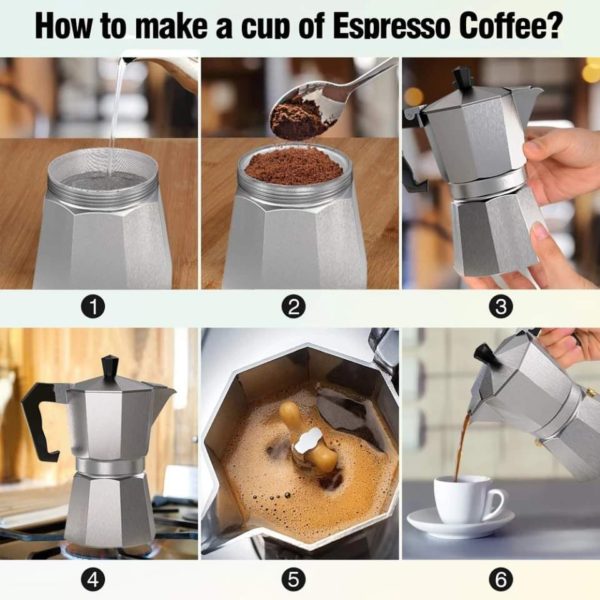 How to make a cup of Espresso Coffee?

1

2

3

4

5

6